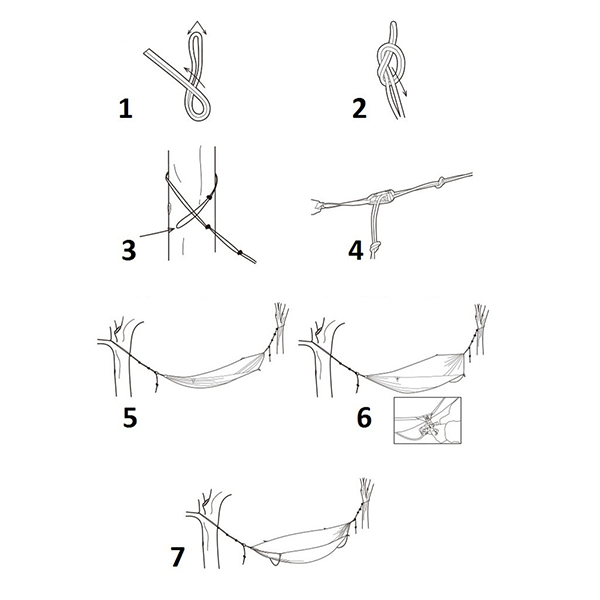 1

2

3

4

5

6

7